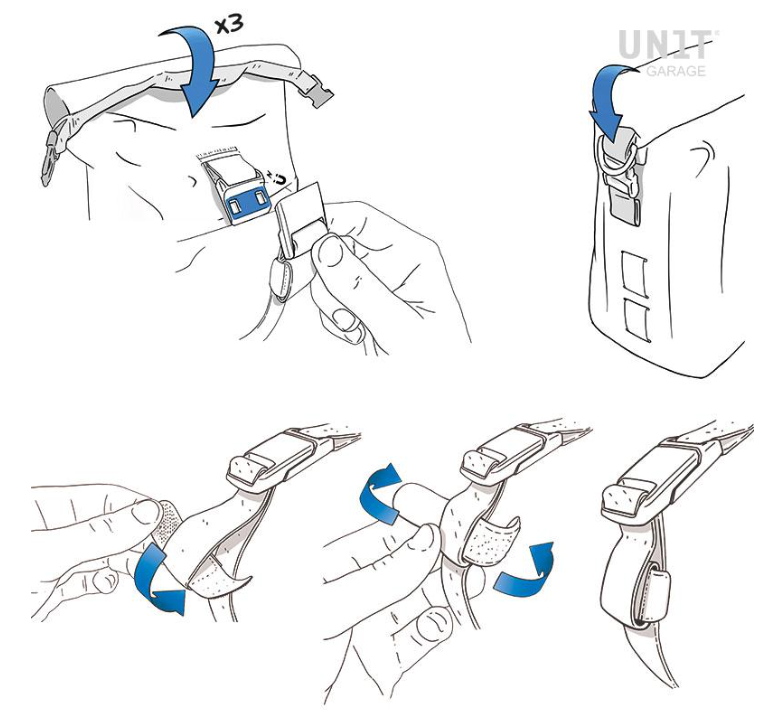 x3

UNIT
GARAGE